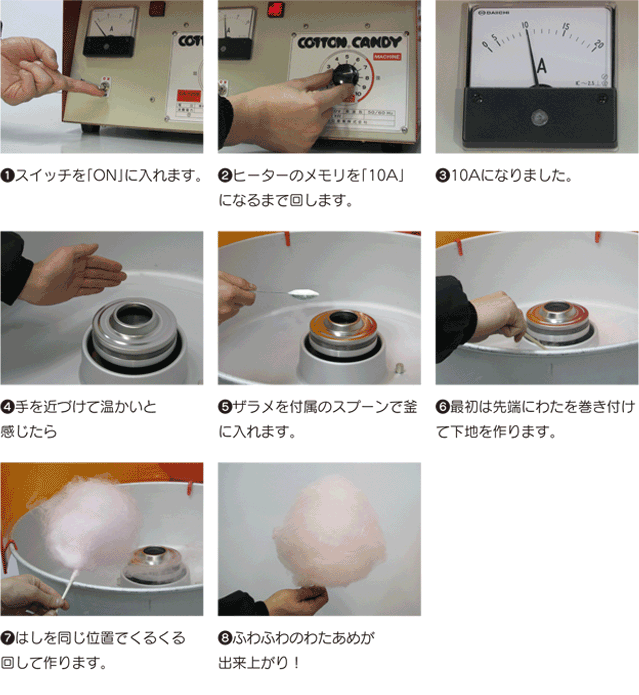 A

COTTON CANDY

MACHINE

DAIICHI

0 5 10 15 20

A

❶スイッチを「ON」に入れます。

❷ヒーターのメモリを「10A」になるまで回します。

❸10Aになりました。

❹手を近づけて温かいと感じたら

❺ザラメを付属のスプーンで釜に入れます。

❻最初は先端にわたを巻き付けて下地を作ります。

❼はしを同じ位置でくるくる回して作ります。

❽ふわふわのわたあめが出来上がり！